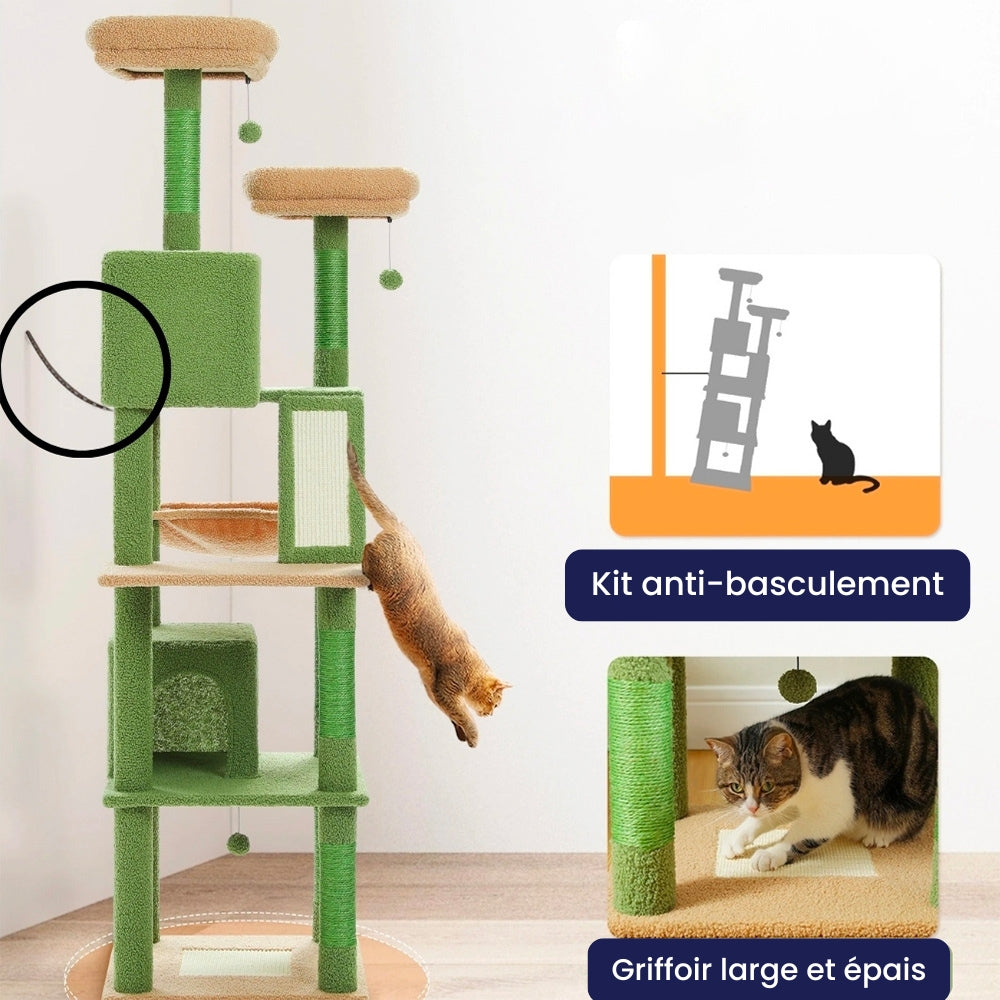 Kit anti-basculement

Griffoir large et épais